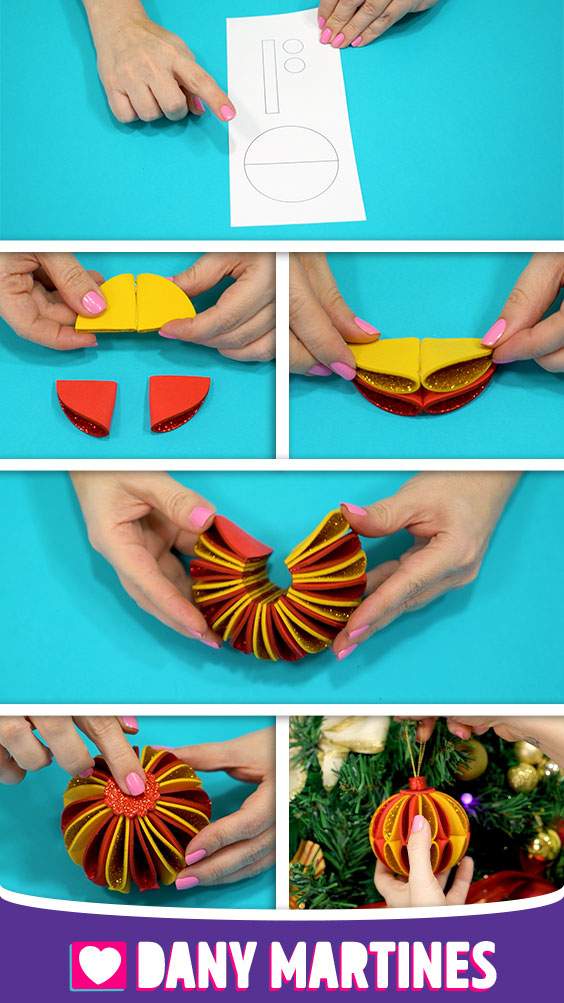 DANY MARTINES