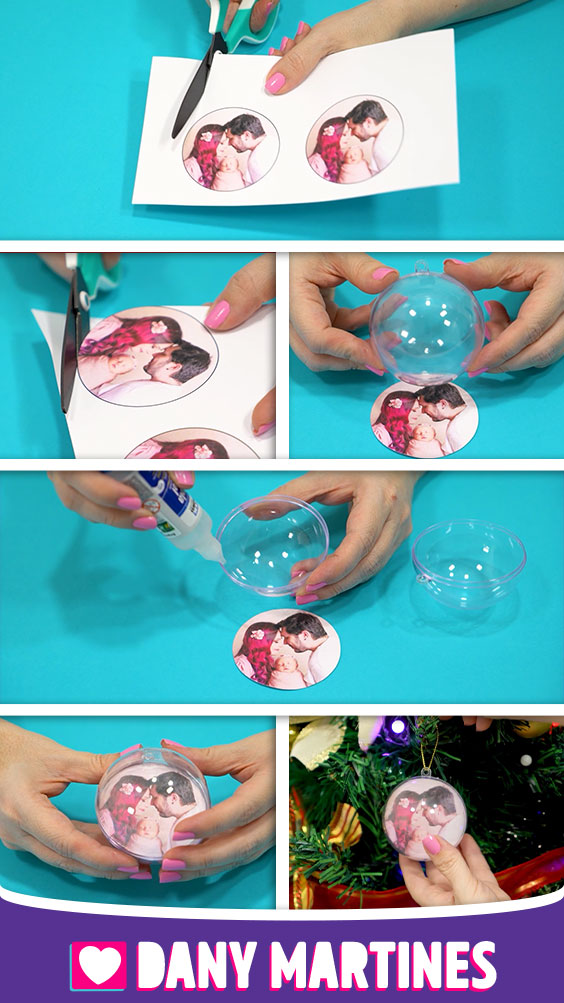 DANY MARTINES