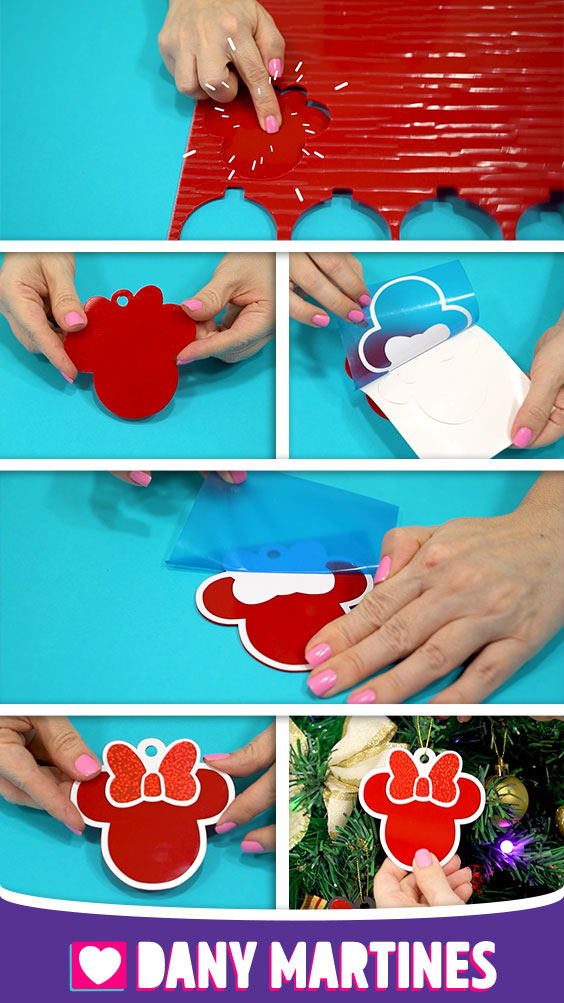 DANY MARTINES